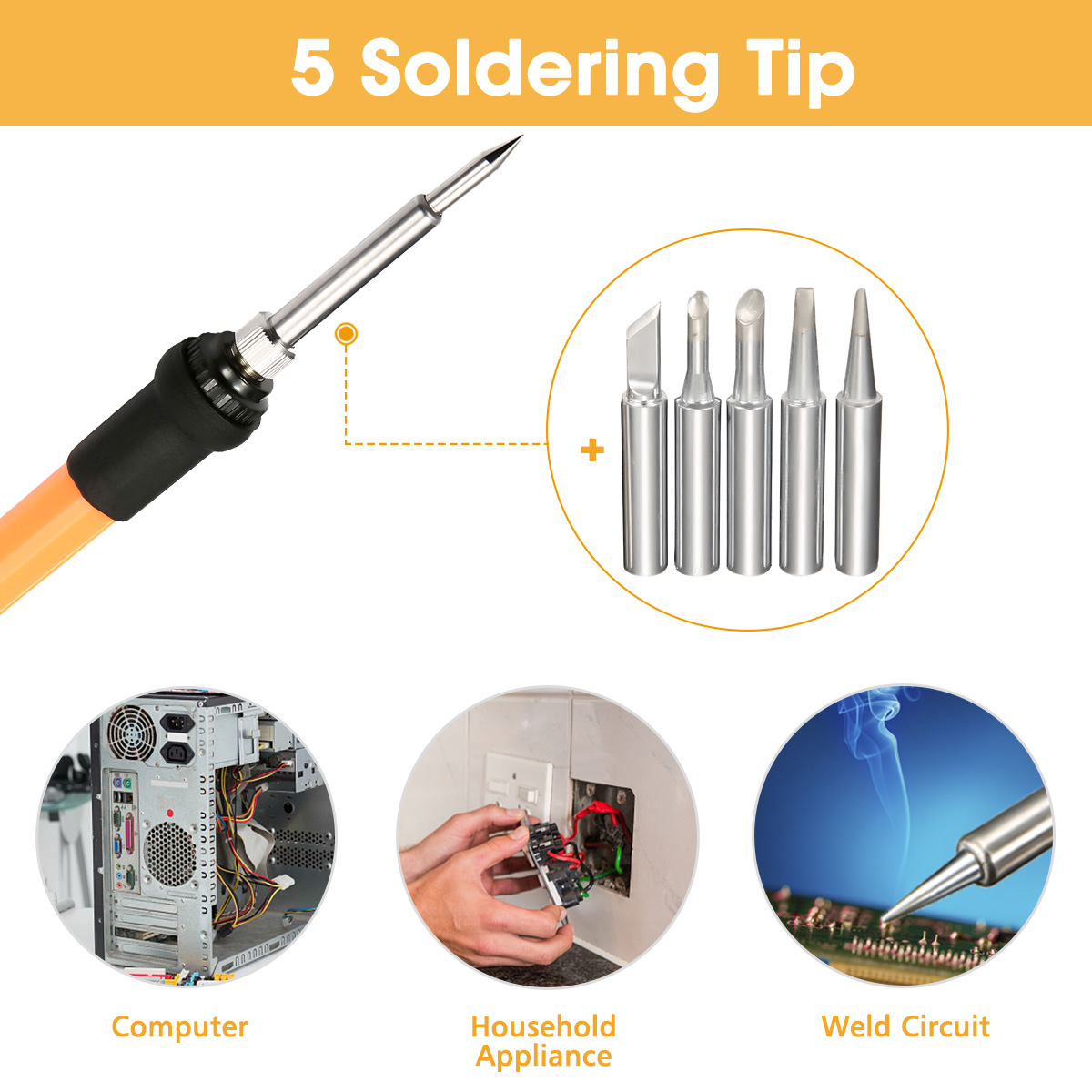 5 Soldering Tip

+

Computer

Household Appliance

Weld Circuit