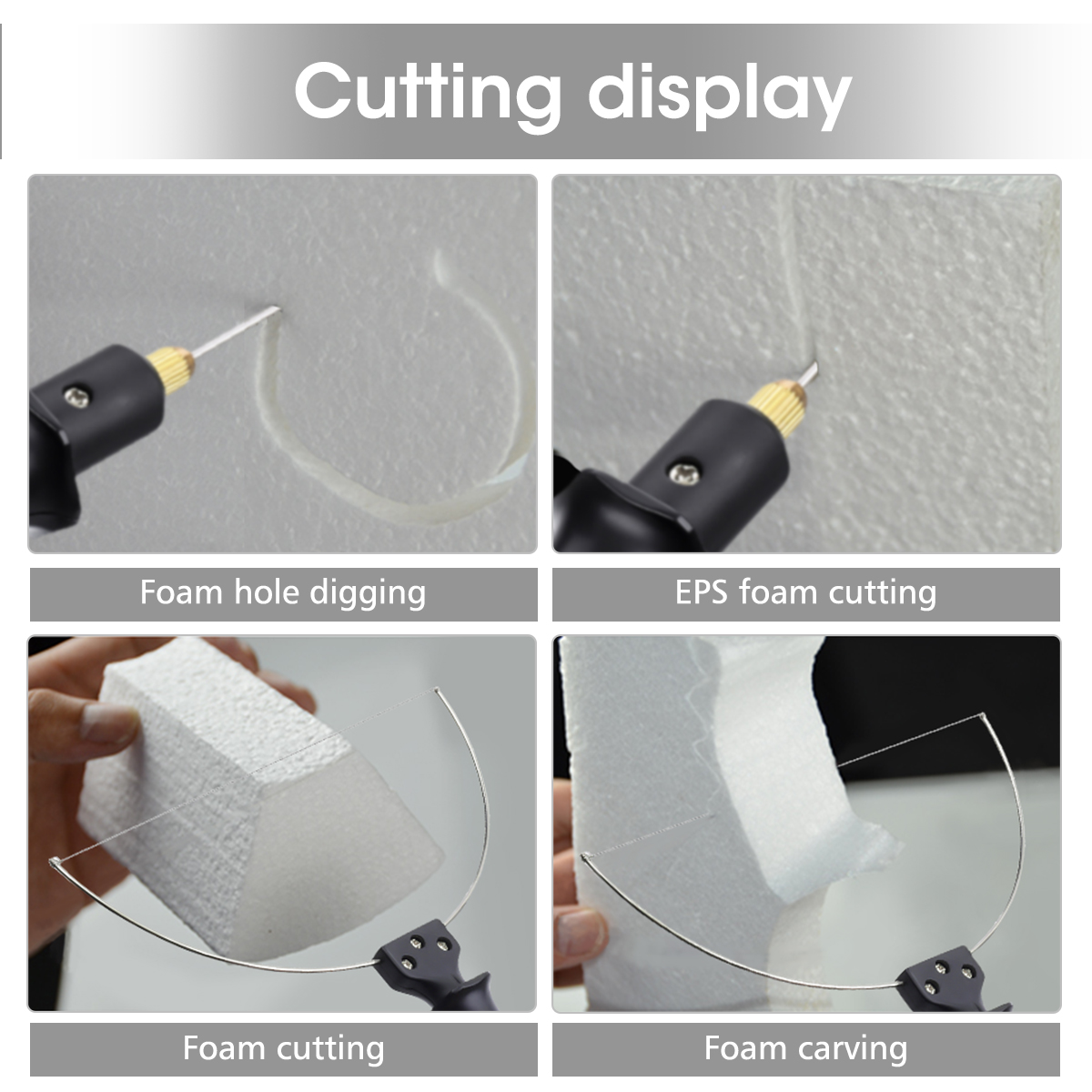 Cutting display

Foam hole digging

EPS foam cutting

Foam cutting

Foam carving