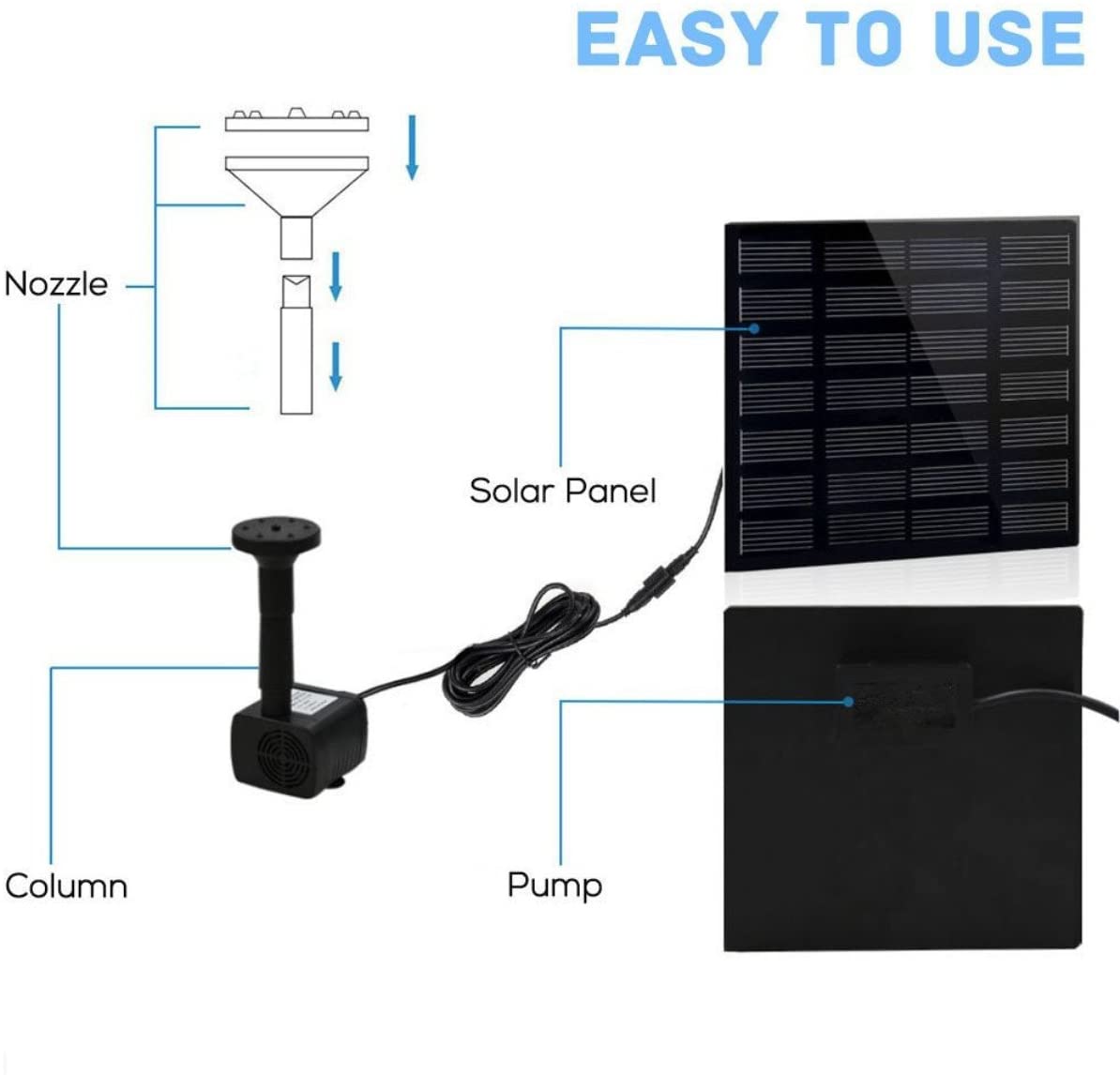 EASY TO USE

Nozzle

Solar Panel

Column

Pump